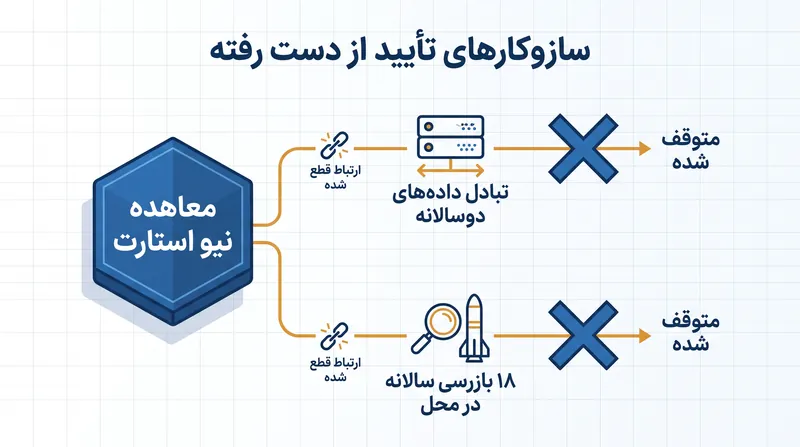 سازوکارهای تأیید از دست رفته

معاهده نیو استارت

ارتباط قطع شده

تبادل داده‌های دوسالانه

متوقف شده

ارتباط قطع شده

۱۸ بازرسی سالانه در محل

متوقف شده