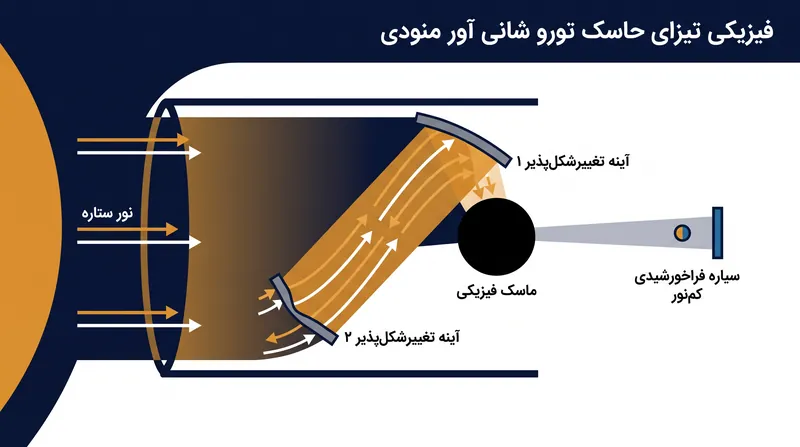 فیزیکی تیزای حاسک تورو شانی آور منودی

آینه تغییرشکل‌پذیر ۱

نور ستاره

ماسک فیزیکی

سیاره فراخورشیدی کم‌نور

آینه تغییرشکل‌پذیر ۲