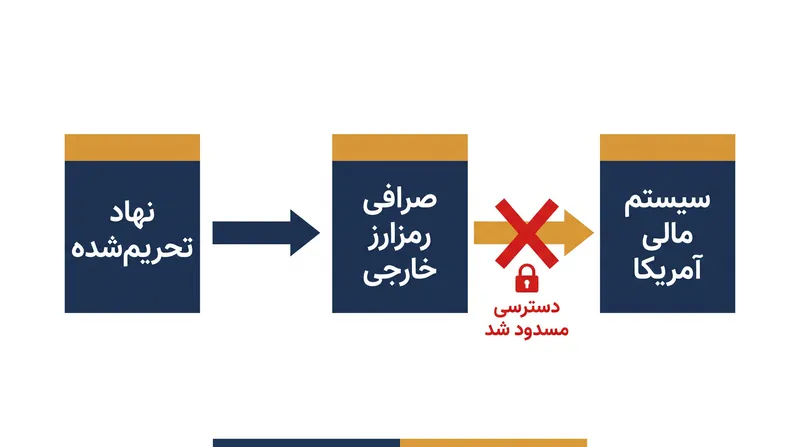 نهاد
تحریم‌شده

صرافی
رمزارز
خارجی

دسترسی
مسدود شد

سیستم
مالی
آمریکا