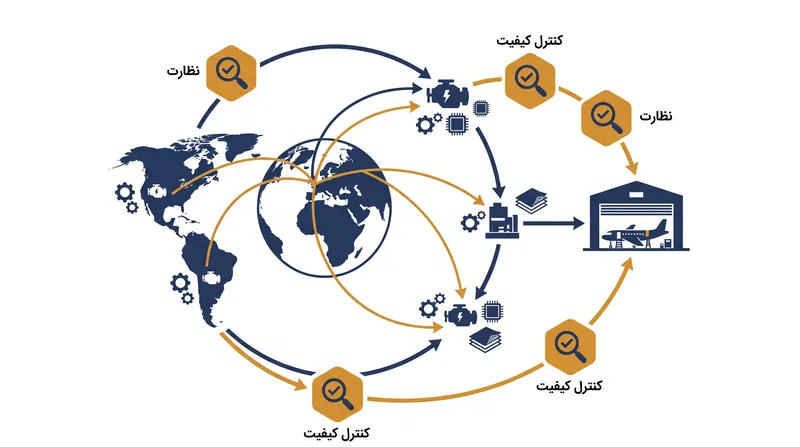 نظارت

کنترل کیفیت

نظارت

کنترل کیفیت

کنترل کیفیت