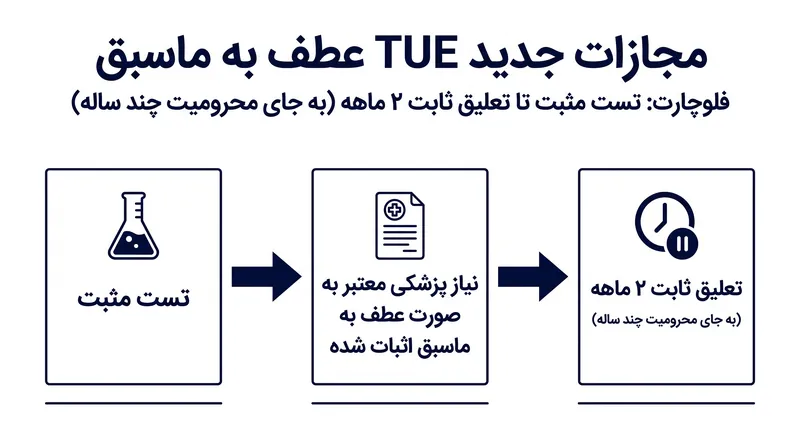 مجازات جدید TUE عطف به ماسبق

فلوچارت: تست مثبت تا تعلیق ثابت ۲ ماهه (به جای محرومیت چند ساله)

تست مثبت

نیاز پزشکی معتبر به صورت عطف به ماسبق اثبات شده

تعلیق ثابت ۲ ماهه

(به جای محرومیت چند ساله)