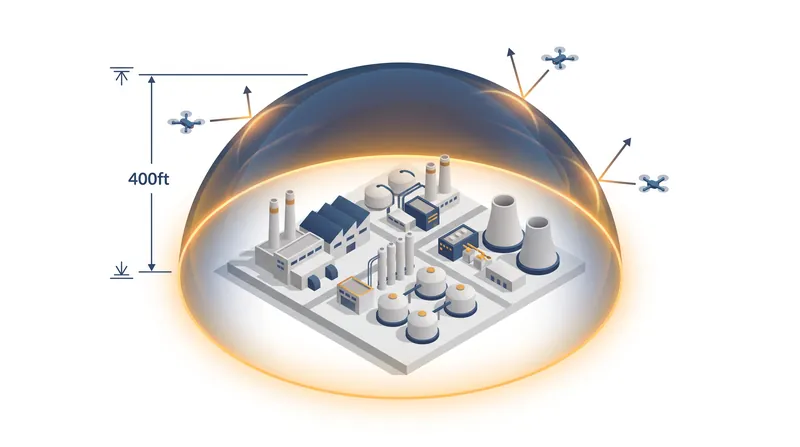 400ft