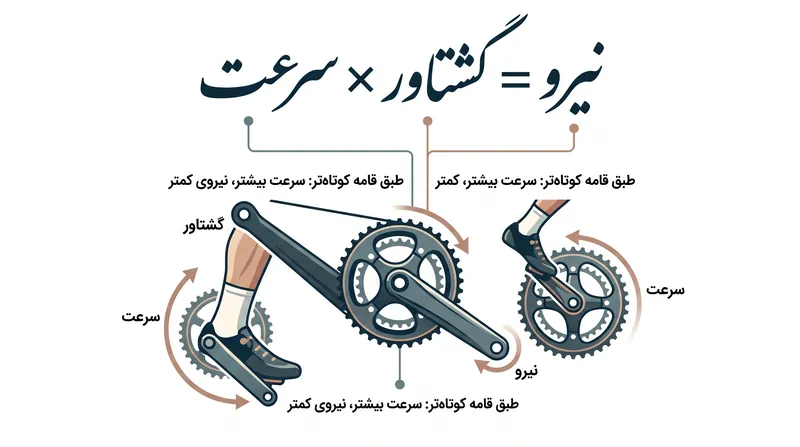 نیرو = گشتاور × سرعت

طبق قامه کوتاه‌تر: سرعت بیشتر، نیروی کمتر

طبق قامه کوتاه‌تر: سرعت بیشتر، کمتر

گشتاور

سرعت

سرعت

نیرو

طبق قامه کوتاه‌تر: سرعت بیشتر، نیروی کمتر