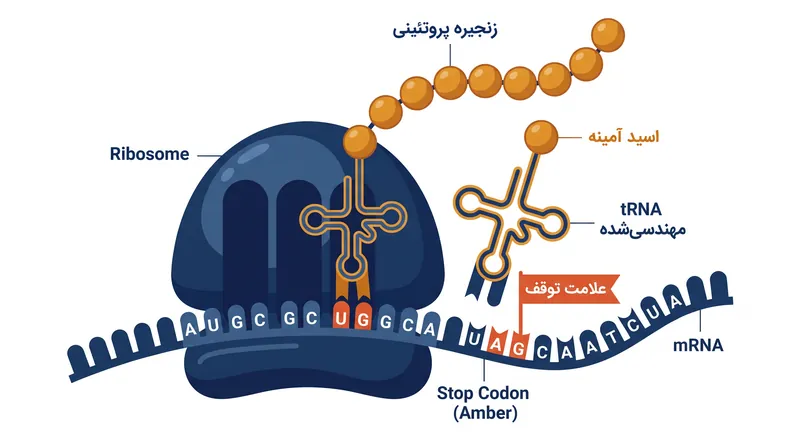 زنجیره پروتئینی

Ribosome

اسید آمینه

tRNA
مهندسی‌شده

علامت توقف

A U G C G C U G G C A U A G C A A T C U A

mRNA

Stop Codon
(Amber)