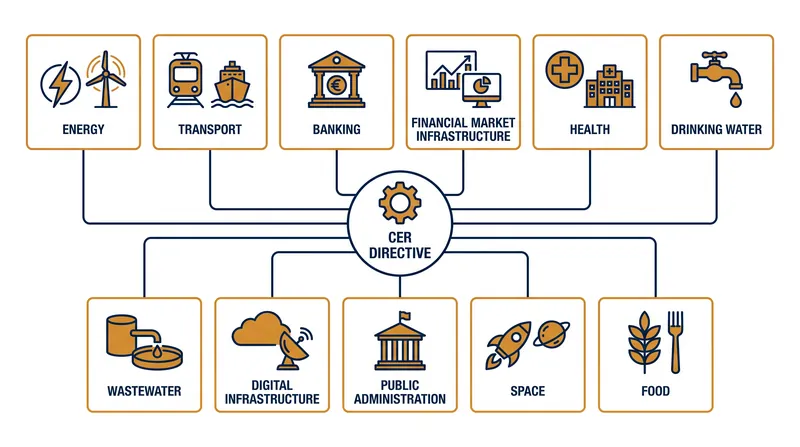 ENERGY

TRANSPORT

BANKING

FINANCIAL MARKET INFRASTRUCTURE

HEALTH

DRINKING WATER

CER DIRECTIVE

WASTEWATER

DIGITAL INFRASTRUCTURE

PUBLIC ADMINISTRATION

SPACE

FOOD