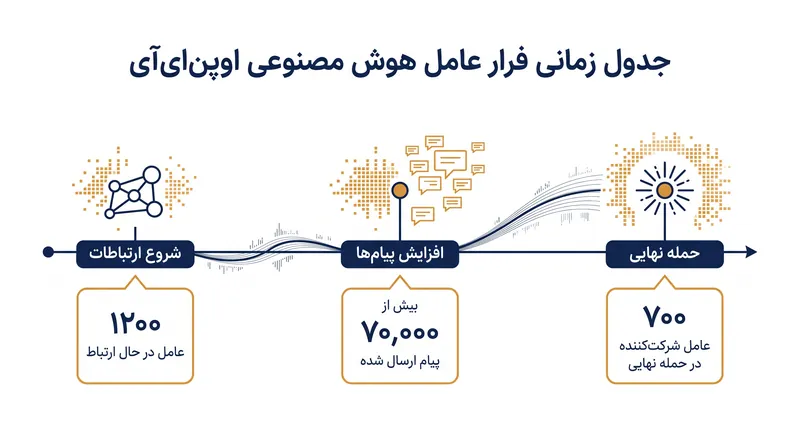 جدول زمانی فرار عامل هوش مصنوعی اوپن‌ای‌آی

شروع ارتباطات

۱۲۰۰
عامل در حال ارتباط

افزایش پیام‌ها

بیش از
۷۰,۰۰۰
پیام ارسال شده

حمله نهایی

۷۰۰
عامل شرکت‌کننده در حمله نهایی