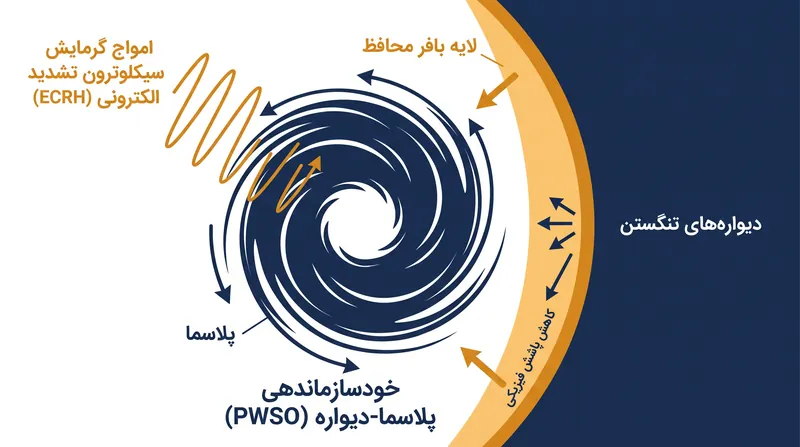 امواج گرمایش سیکلوترون تشدید الکترونی (ECRH)

لایه بافر محافظ

دیواره‌های تنگستن

کاهش پاشش فیزیکی

پلاسما

خودسازماندهی پلاسما-دیواره (PWSO)