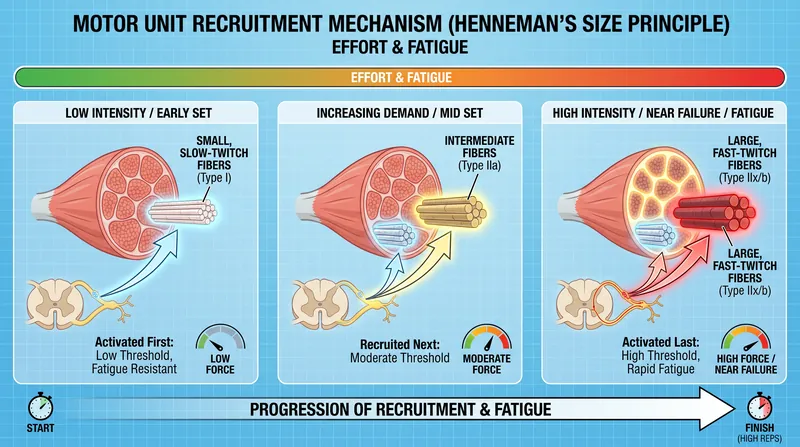 MOTOR UNIT RECRUITMENT MECHANISM (HENNEMAN'S SIZE PRINCIPLE)
EFFORT & FATIGUE

EFFORT & FATIGUE

LOW INTENSITY / EARLY SET

SMALL, SLOW-TWITCH FIBERS (Type I)

Activated First: Low Threshold, Fatigue Resistant

LOW FORCE

INCREASING DEMAND / MID SET

INTERMEDIATE FIBERS (Type IIa)

Recruited Next: Moderate Threshold

MODERATE FORCE

HIGH INTENSITY / NEAR FAILURE / FATIGUE

LARGE, FAST-TWITCH FIBERS (Type IIx/b)

LARGE, FAST-TWITCH FIBERS (Type IIx/b)

Activated Last: High Threshold, Rapid Fatigue

HIGH FORCE / NEAR FAILURE

START

PROGRESSION OF RECRUITMENT & FATIGUE

FINISH (HIGH REPS)