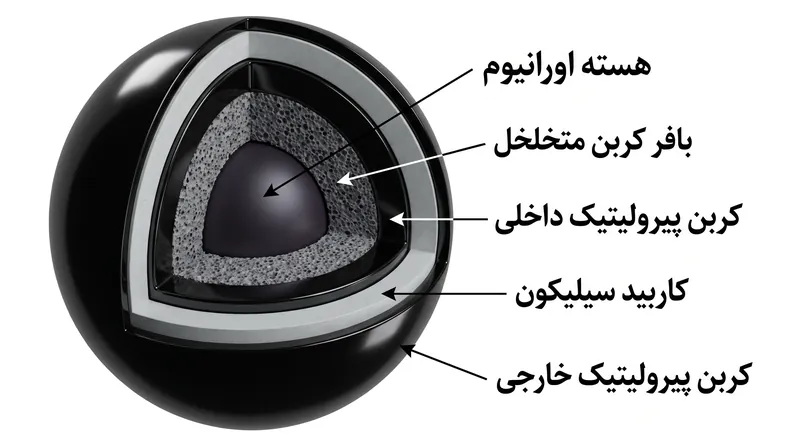 هسته اورانیوم

بافر کربن متخلخل

کربن پیرولیتیک داخلی

کاربید سیلیکون

کربن پیرولیتیک خارجی