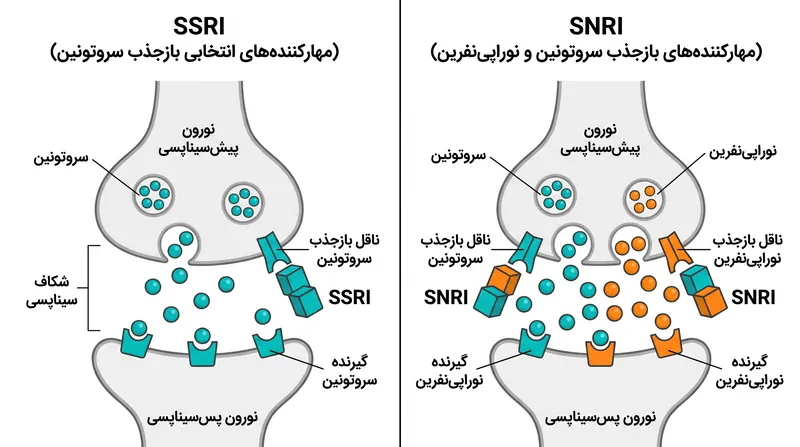 SSRI
(مهارکننده‌های انتخابی بازجذب سروتونین)

نورون
پیش‌سیناپسی

سروتونین

ناقل بازجذب
سروتونین

شکاف
سیناپسی

SSRI

گیرنده
سروتونین

نورون پس‌سیناپسی

SNRI
(مهارکننده‌های بازجذب سروتونین و نوراپی‌نفرین)

نورون
پیش‌سیناپسی

سروتونین

نوراپی‌نفرین

ناقل بازجذب
سروتونین

ناقل بازجذب
نوراپی‌نفرین

SNRI

SNRI

گیرنده
نوراپی‌نفرین

گیرنده
نوراپی‌نفرین

نورون پس‌سیناپسی