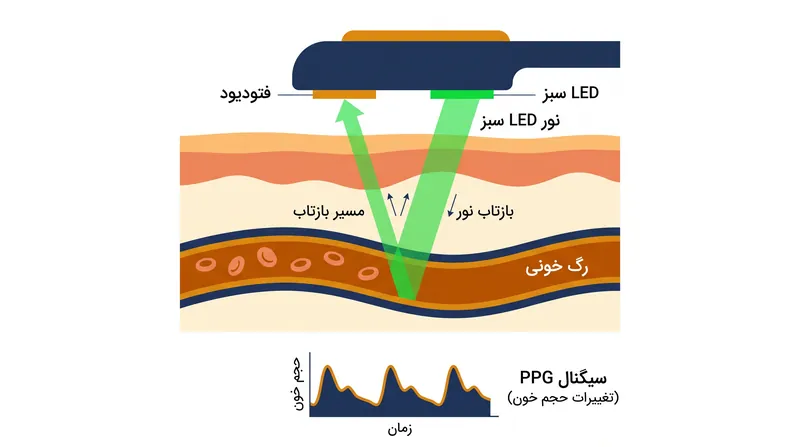 فتودیود

LED سبز

نور LED سبز

مسیر بازتاب

بازتاب نور

رگ خونی

حجم خون

زمان

سیگنال PPG
(تغییرات حجم خون)