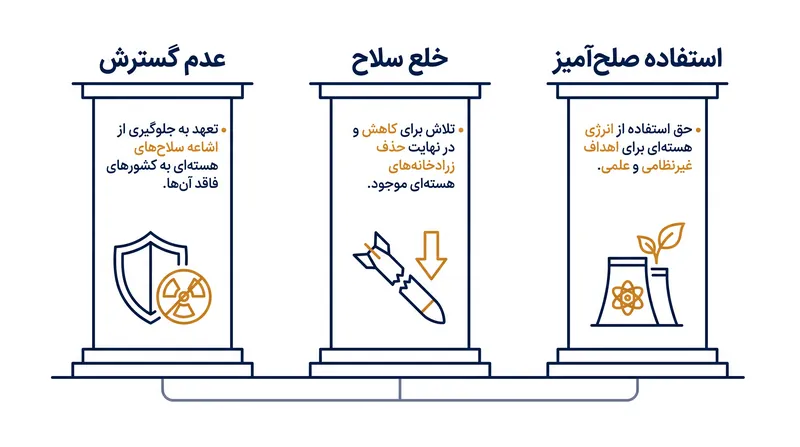 استفاده صلح‌آمیز

• حق استفاده از انرژی هسته‌ای برای اهداف غیرنظامی و علمی.

خلع سلاح

• تلاش برای کاهش و در نهایت حذف زرادخانه‌های هسته‌ای موجود.

عدم گسترش

• تعهد به جلوگیری از اشاعه سلاح‌های هسته‌ای به کشورهای فاقد آن‌ها.