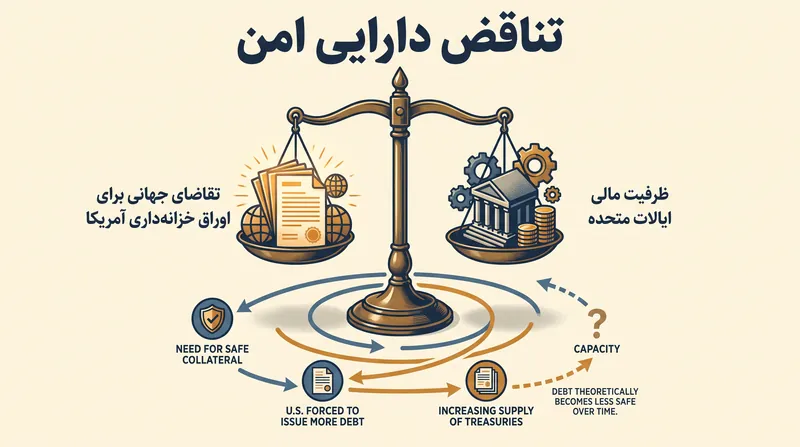 تناقض دارایی امن

تقاضای جهانی برای اوراق خزانه‌داری آمریکا

ظرفیت مالی ایالات متحده

NEED FOR SAFE COLLATERAL

U.S. FORCED TO ISSUE MORE DEBT

INCREASING SUPPLY OF TREASURIES

?

CAPACITY

DEBT THEORETICALLY BECOMES LESS SAFE OVER TIME.