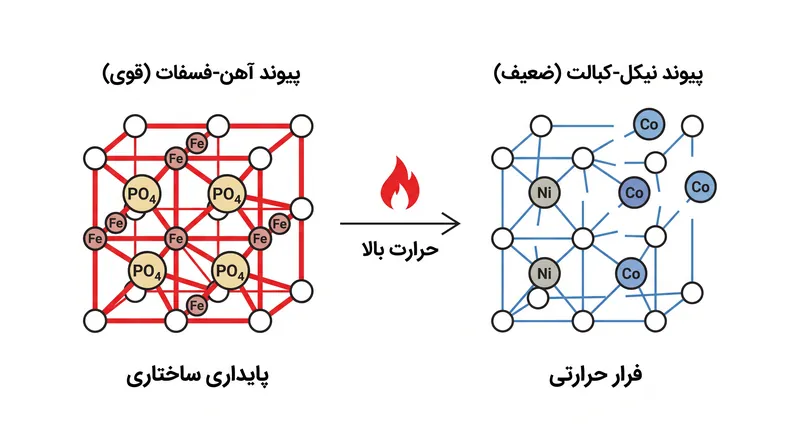 پیوند آهن-فسفات (قوی)

Fe
Fe
$PO_4$
$PO_4$
Fe
Fe
Fe
Fe
Fe
$PO_4$
$PO_4$
Fe

پایداری ساختاری

حرارت بالا

پیوند نیکل-کبالت (ضعیف)

Co
Ni
Co
Co
Ni
Co

فرار حرارتی