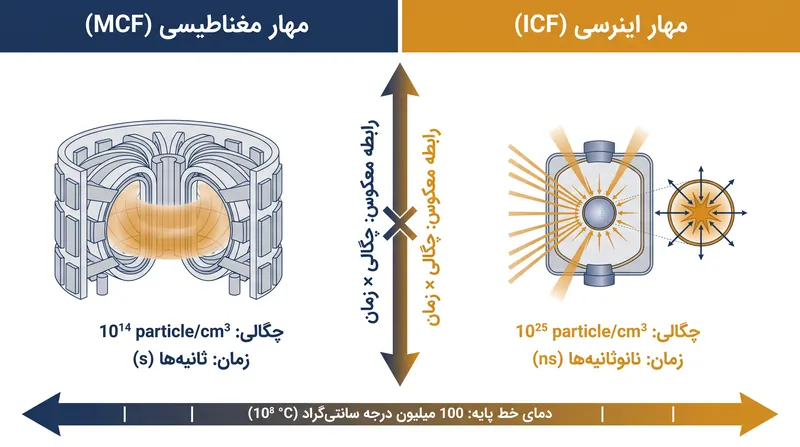 مهار مغناطیسی (MCF)

مهار اینرسی (ICF)

رابطه معکوس: چگالی × زمان

رابطه معکوس: چگالی × زمان

چگالی: $10^{14}$ particle/cm$^3$
زمان: ثانیه‌ها (s)

چگالی: $10^{25}$ particle/cm$^3$
زمان: نانوثانیه‌ها (ns)

دمای خط پایه: 100 میلیون درجه سانتی‌گراد ($10^8$ °C)