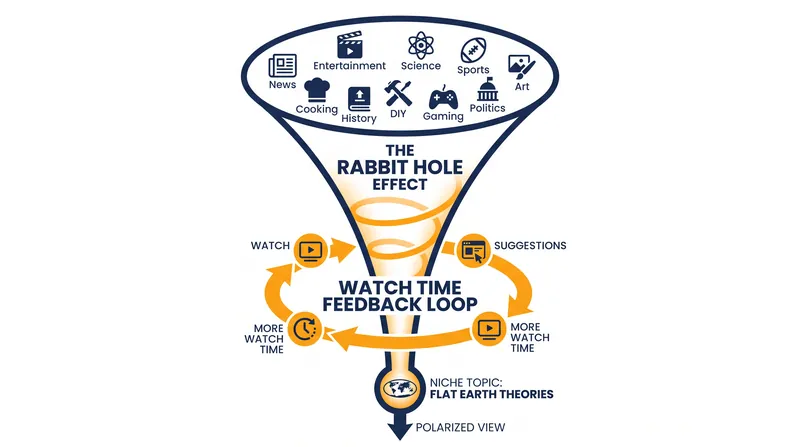 News
Entertainment
Science
Sports
Art
Cooking
History
DIY
Gaming
Politics

THE
RABBIT HOLE
EFFECT

WATCH
SUGGESTIONS

WATCH TIME
FEEDBACK LOOP

MORE WATCH TIME
MORE WATCH TIME

NICHE TOPIC:
FLAT EARTH THEORIES

POLARIZED VIEW