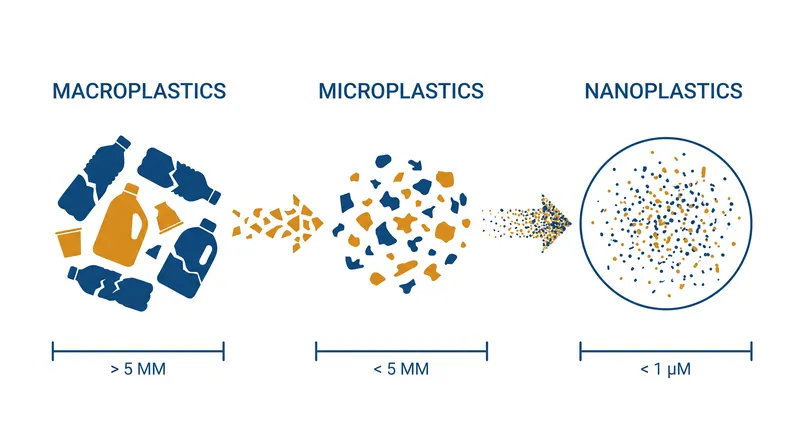 MACROPLASTICS

MICROPLASTICS

NANOPLASTICS

> 5 MM

< 5 MM

< 1 µM