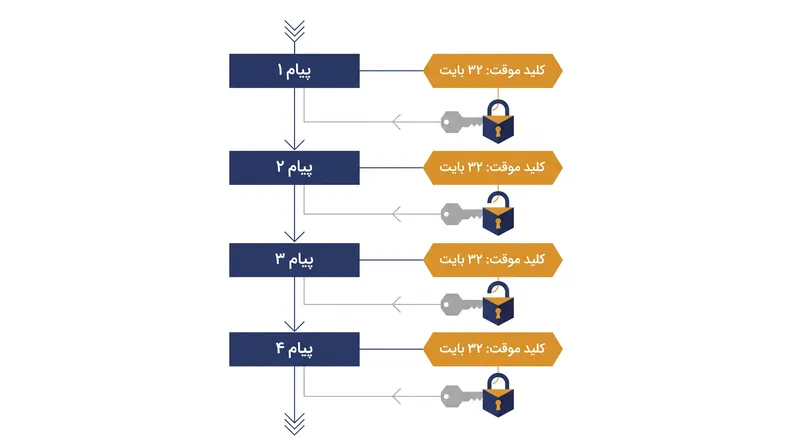 پیام ۱

کلید موقت: ۳۲ بایت

پیام ۲

کلید موقت: ۳۲ بایت

پیام ۳

کلید موقت: ۳۲ بایت

پیام ۴

کلید موقت: ۳۲ بایت