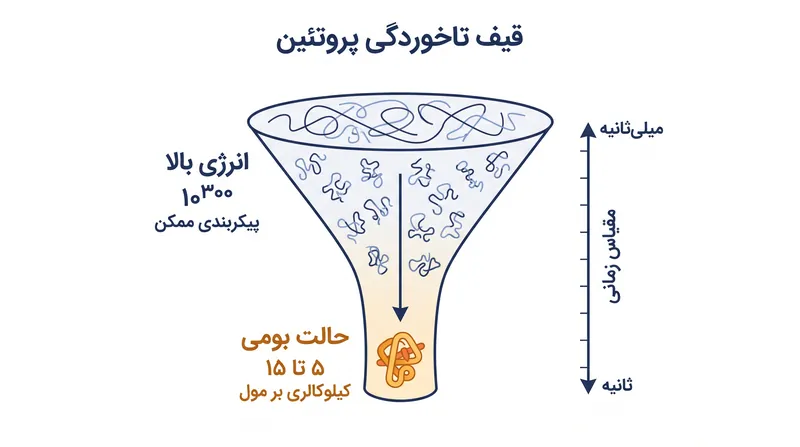 قیف تاخوردگی پروتئین

انرژی بالا
$۱۰^{۳۰۰}$
پیکربندی ممکن

حالت بومی
۵ تا ۱۵
کیلوکالری بر مول

میلی‌ثانیه
مقیاس زمانی
ثانیه