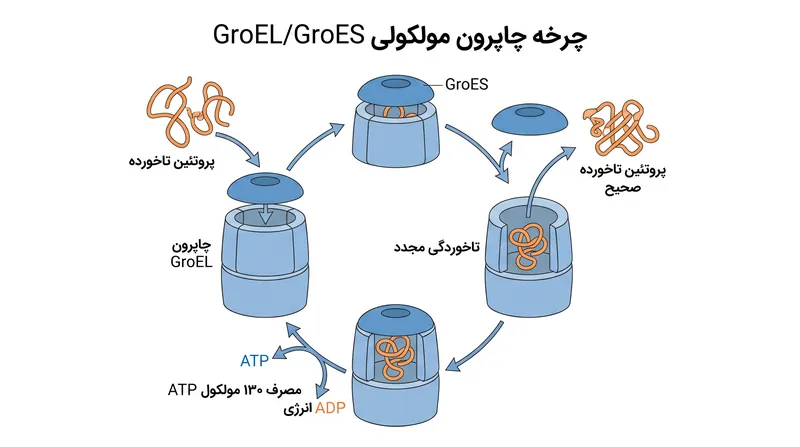 چرخه چاپرون مولکولی GroEL/GroES

GroES

پروتئین تاخورده

پروتئین تاخورده صحیح

چاپرون GroEL

تاخوردگی مجدد

ATP

مصرف ۱۳۰ مولکول ATP

ADP انرژی