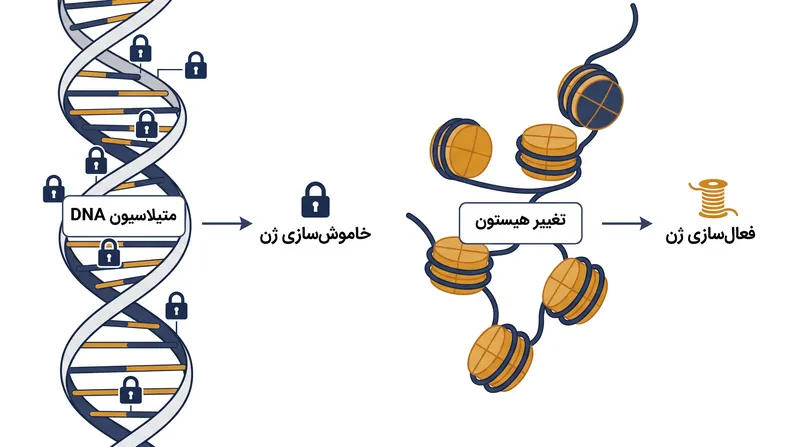 متیلاسیون DNA

خاموش‌سازی ژن

تغییر هیستون

فعال‌سازی ژن