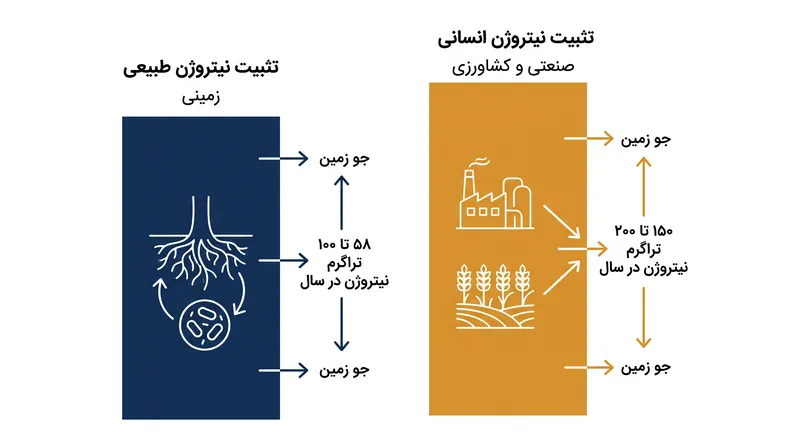 تثبیت نیتروژن انسانی
صنعتی و کشاورزی

جو
زمین

۱۵۰ تا ۲۰۰
تراگرم
نیتروژن در سال

جو
زمین

تثبیت نیتروژن طبیعی
زمینی

جو
زمین

۵۸ تا ۱۰۰
تراگرم
نیتروژن در سال

جو
زمین