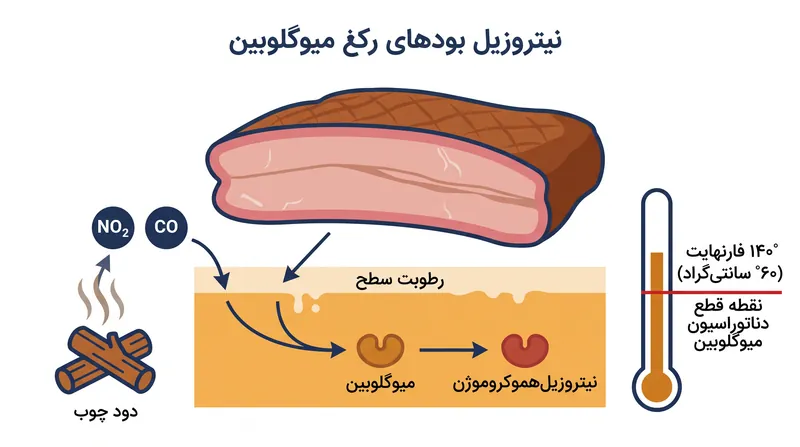 نیتروزیل بودهای رکغ میوگلوبین

$NO_2$

CO

رطوبت سطح

میوگلوبین

نیتروزیل‌هموکروموژن

دود چوب

۱۴۰° فارنهایت
(۶۰° سانتی‌گراد)

نقطه قطع
دناتوراسیون
میوگلوبین