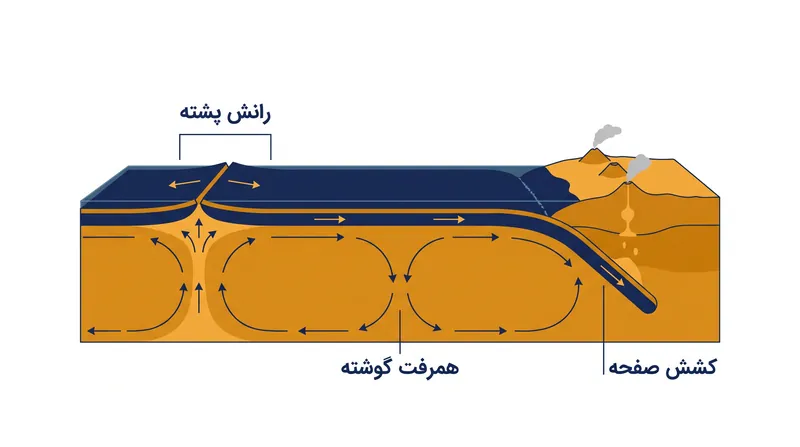 رانش پشته

همرفت گوشته

کشش صفحه