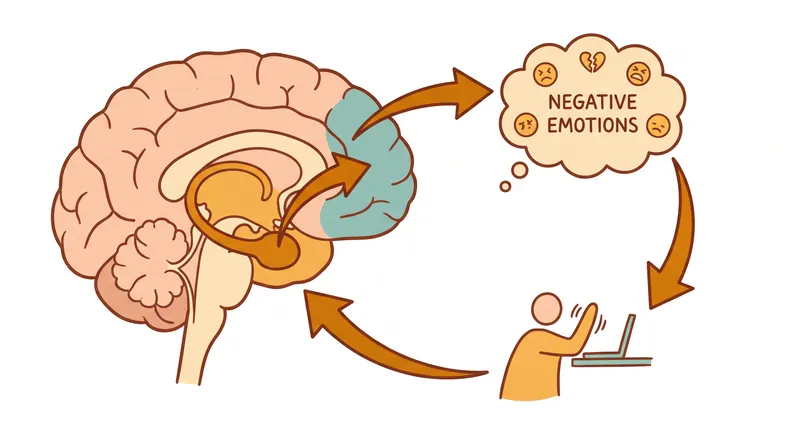 NEGATIVE EMOTIONS