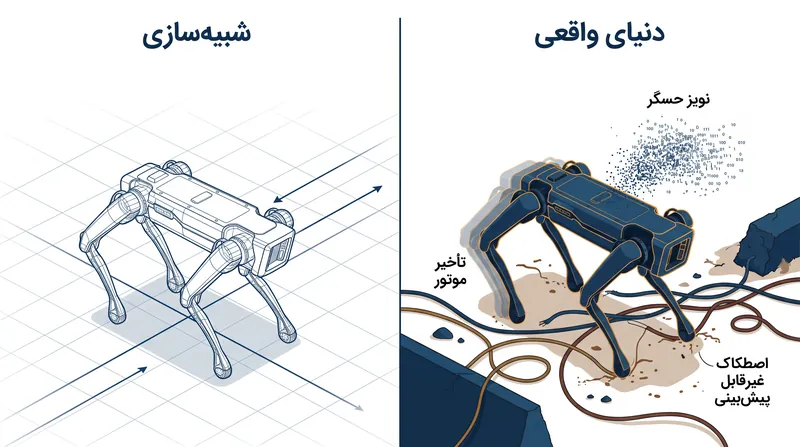 دنیای واقعی

شبیه‌سازی

نویز حسگر

تأخیر موتور

اصطکاک غیرقابل پیش‌بینی