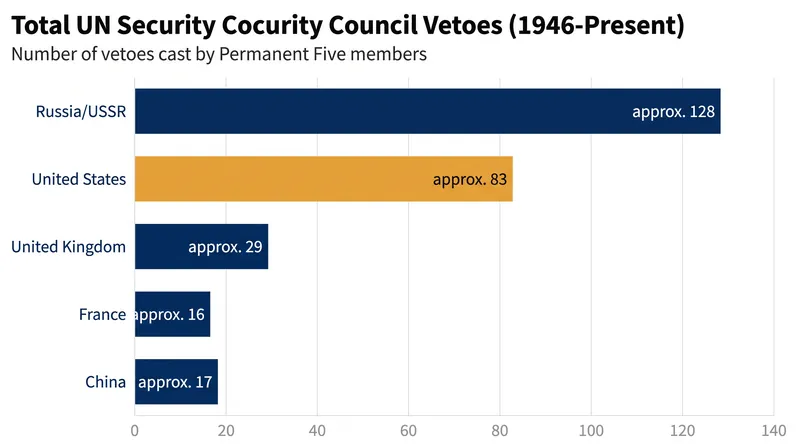 Total UN Security Cocurity Council Vetoes (1946-Present)
Number of vetoes cast by Permanent Five members

Russia/USSR approx. 128
United States approx. 83
United Kingdom approx. 29
France approx. 16
China approx. 17

0 20 40 60 80 100 120 140