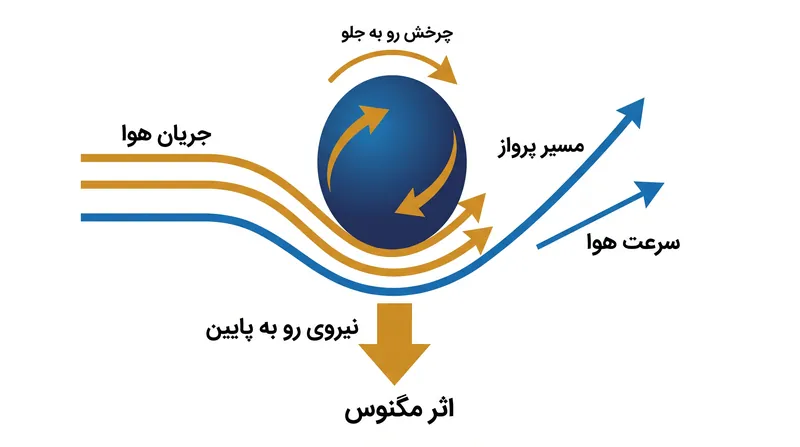 چرخش رو به جلو

جریان هوا

مسیر پرواز

سرعت هوا

نیروی رو به پایین

اثر مگنوس