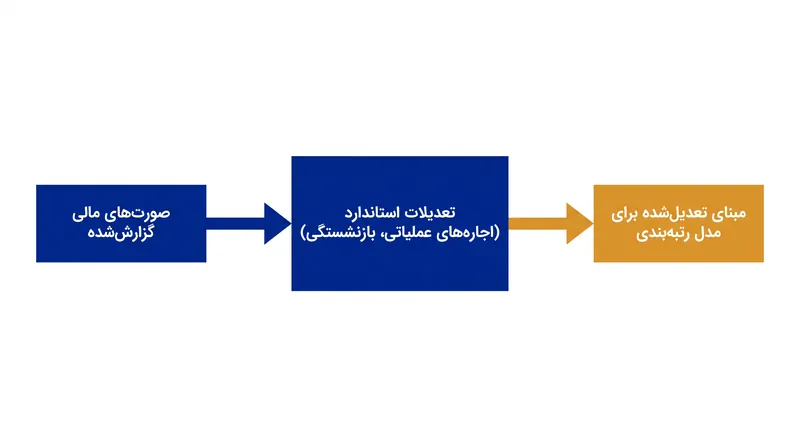 صورت‌های مالی گزارش‌شده

تعدیلات استاندارد (اجاره‌های عملیاتی، بازنشستگی)

مبنای تعدیل‌شده برای مدل رتبه‌بندی