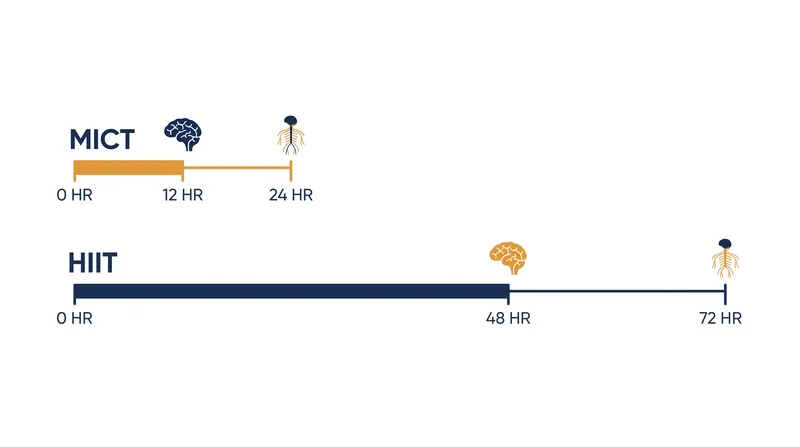 MICT

0 HR
12 HR
24 HR

HIIT

0 HR
48 HR
72 HR