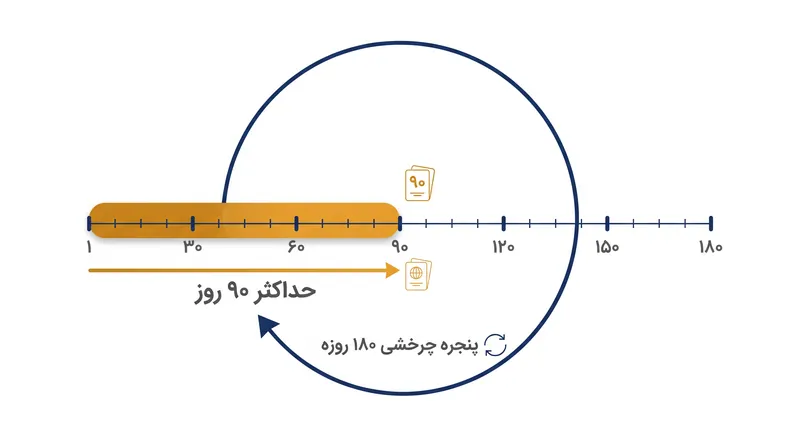 ۹۰

۱ ۳۰ ۶۰ ۹۰ ۱۲۰ ۱۵۰ ۱۸۰

حداکثر ۹۰ روز

پنجره چرخشی ۱۸۰ روزه