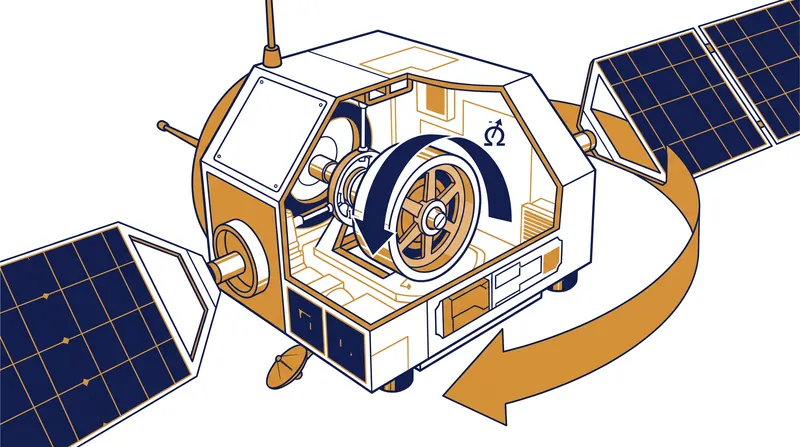 $\vec{\Omega}$