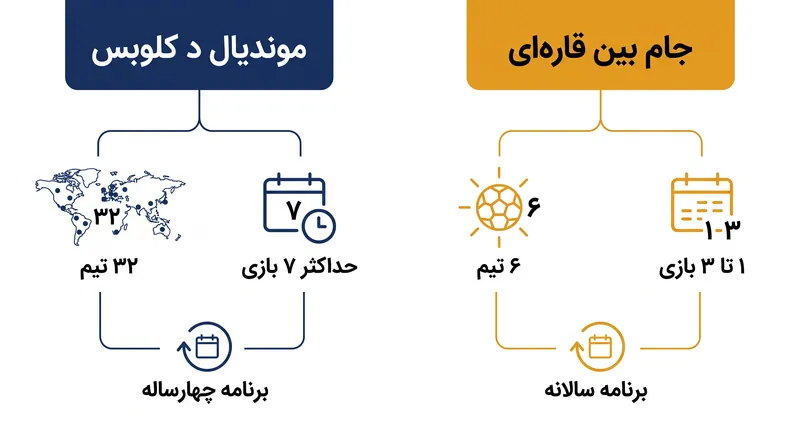 جام بین قاره‌ای

۱-۳

۱ تا ۳ بازی

۶

۶ تیم

برنامه سالانه

موندیال د کلوبس

۷

حداکثر ۷ بازی

۳۲

۳۲ تیم

برنامه چهارساله