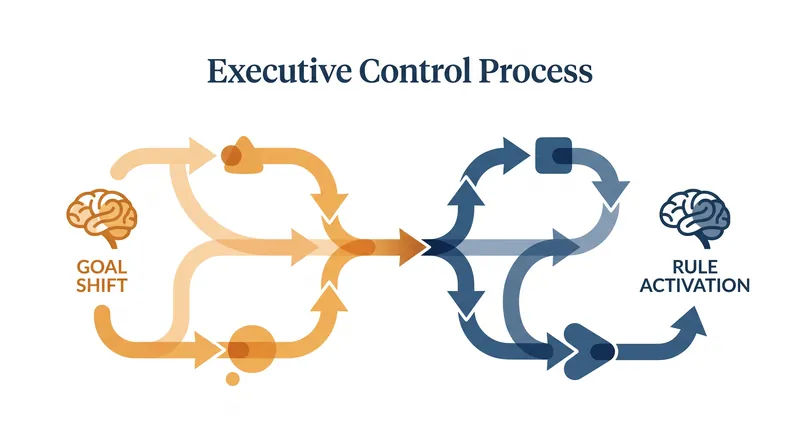 Executive Control Process

GOAL SHIFT

RULE ACTIVATION