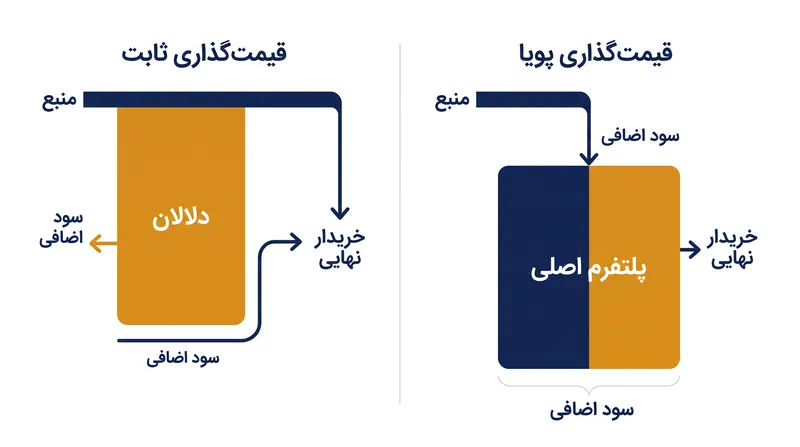 قیمت‌گذاری پویا

منبع

سود اضافی

پلتفرم اصلی

خریدار نهایی

سود اضافی

قیمت‌گذاری ثابت

منبع

دلالان

سود اضافی

خریدار نهایی

سود اضافی