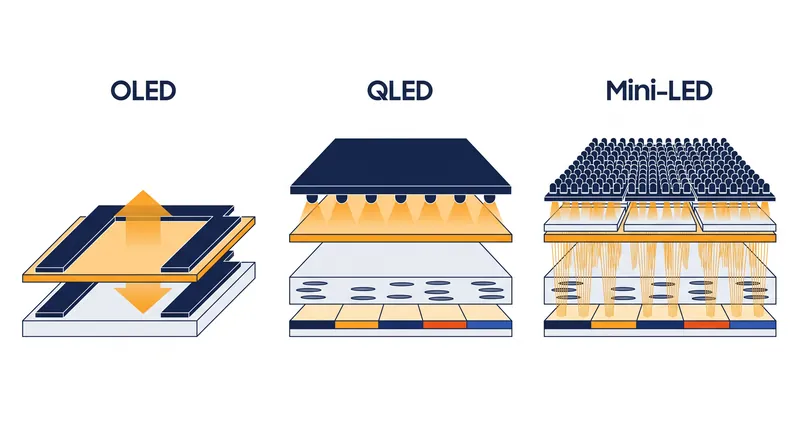 OLED

QLED

Mini-LED