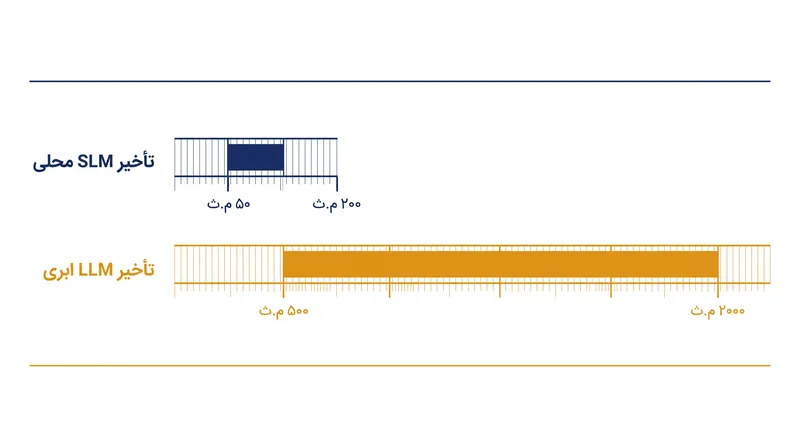 تأخیر SLM محلی

۵۰ م.ث

۲۰۰ م.ث

تأخیر LLM ابری

۵۰۰ م.ث

۲۰۰۰ م.ث