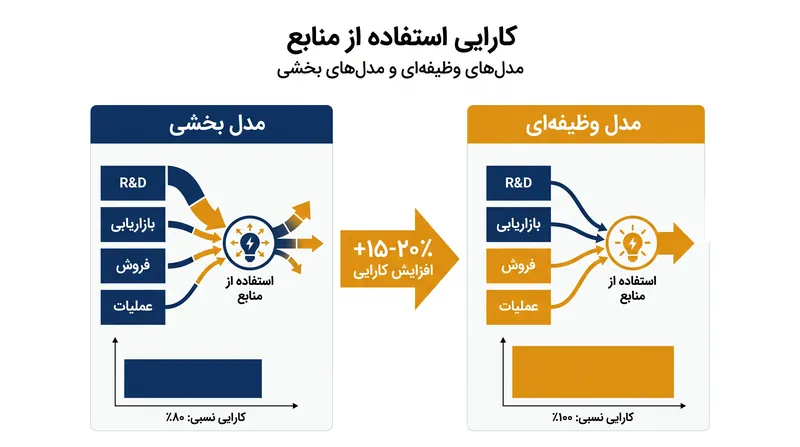 کارایی استفاده از منابع
مدل‌های وظیفه‌ای و مدل‌های بخشی

مدل بخشی

R&D
بازاریابی
فروش
عملیات

استفاده از منابع

کارایی نسبی: ۸۰٪

+۱۵-۲۰٪
افزایش کارایی

مدل وظیفه‌ای

R&D
بازاریابی
فروش
عملیات

استفاده از منابع

کارایی نسبی: ۱۰۰٪