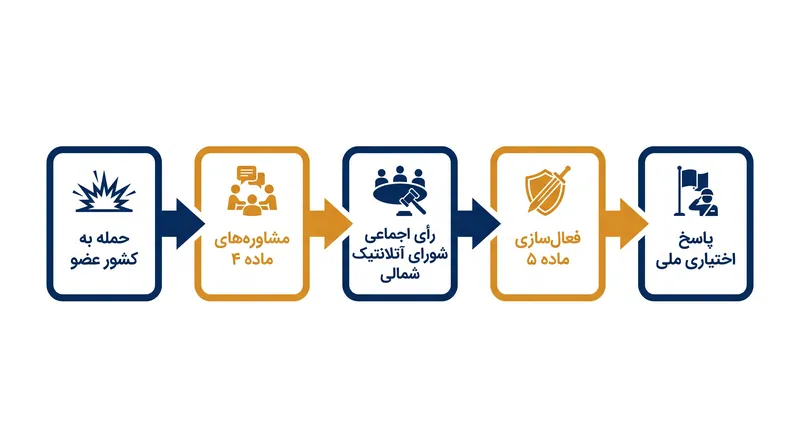 حمله به کشور عضو

مشاوره‌های ماده ۴

رأی اجماعی شورای آتلانتیک شمالی

فعال‌سازی ماده ۵

پاسخ اختیاری ملی