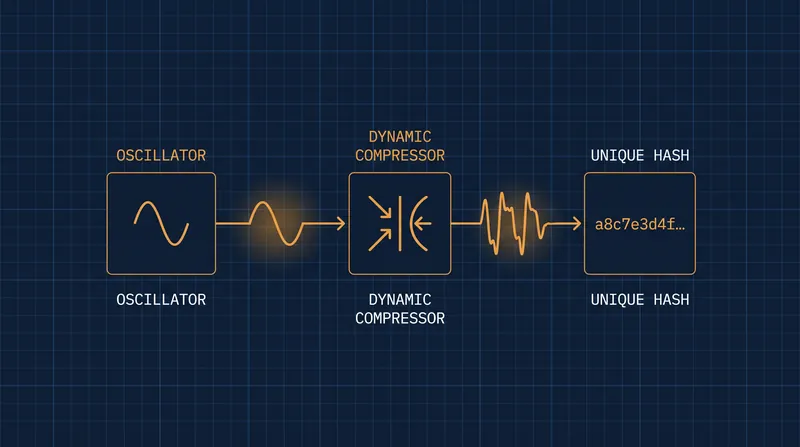 OSCILLATOR

DYNAMIC COMPRESSOR

UNIQUE HASH

a8c7e3d4f...

OSCILLATOR

DYNAMIC COMPRESSOR

UNIQUE HASH