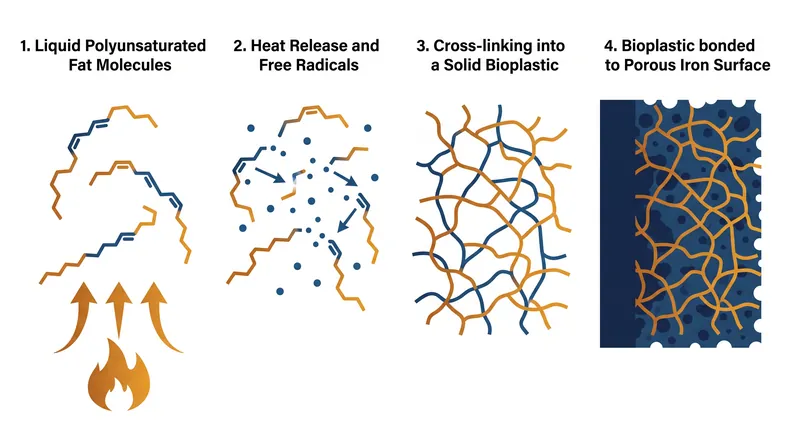 1. Liquid Polyunsaturated Fat Molecules

2. Heat Release and Free Radicals

3. Cross-linking into a Solid Bioplastic

4. Bioplastic bonded to Porous Iron Surface