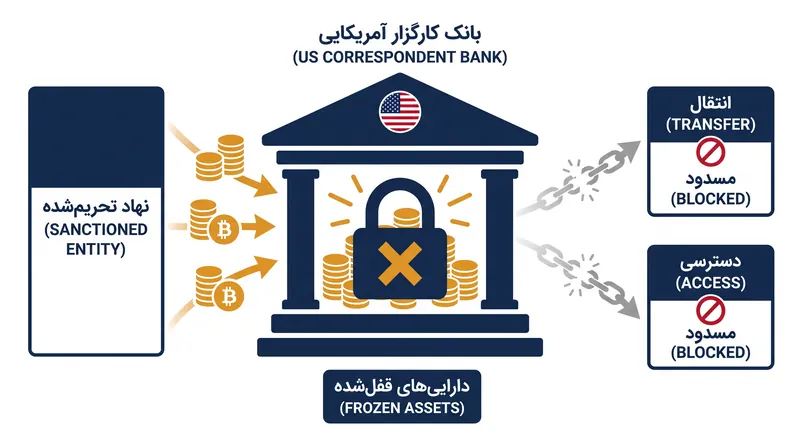 بانک کارگزار آمریکایی
(US CORRESPONDENT BANK)

نهاد تحریم‌شده
(SANCTIONED ENTITY)

انتقال
(TRANSFER)
مسدود
(BLOCKED)

دسترسی
(ACCESS)
مسدود
(BLOCKED)

دارایی‌های قفل‌شده
(FROZEN ASSETS)