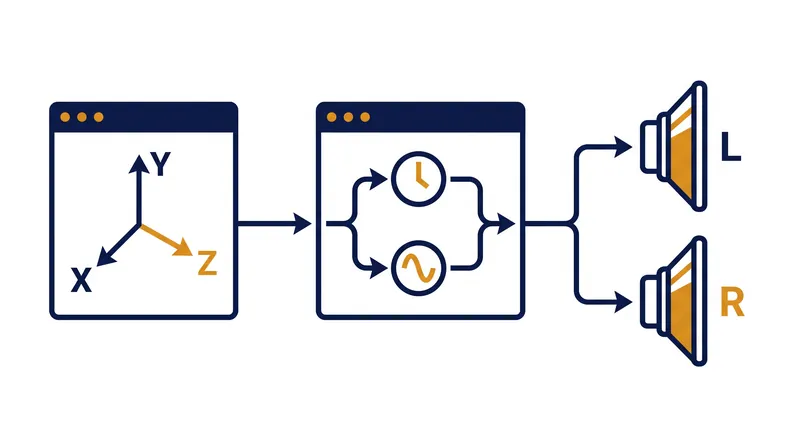 Y
X
Z
L
R