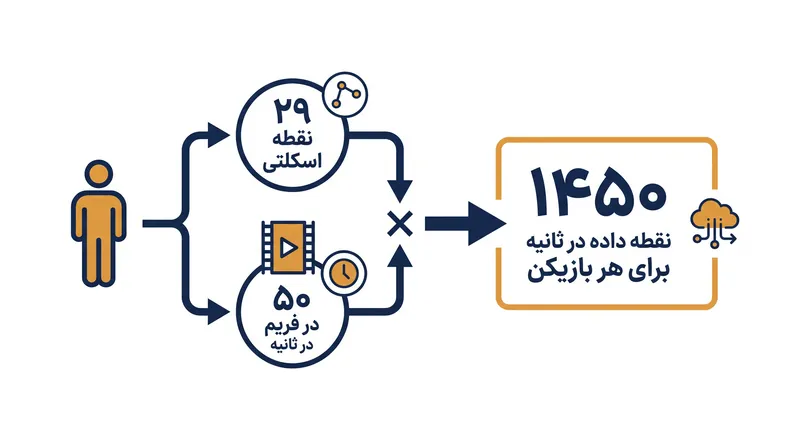 ۲۹
نقطه
اسکلتی

۵۰
در فریم
در ثانیه

×

۱۴۵۰
نقطه داده در ثانیه
برای هر بازیکن