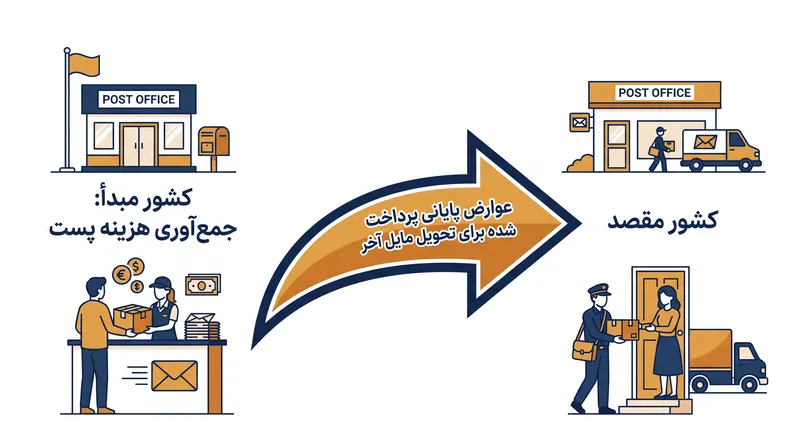 POST OFFICE

کشور مبدأ:
جمع‌آوری هزینه پست

عوارض پایانی پرداخت
شده برای تحویل مایل آخر

POST OFFICE

کشور مقصد