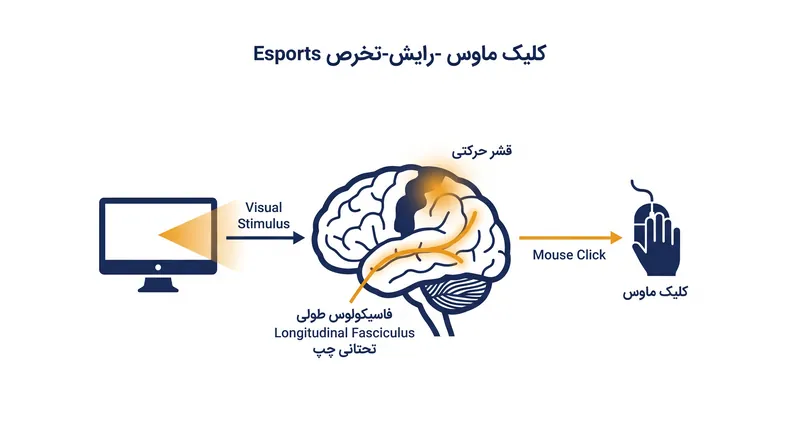 کلیک ماوس -رایش-تخرص Esports

قشر حرکتی

Visual Stimulus

Mouse Click

کلیک ماوس

فاسیکولوس طولی
Longitudinal Fasciculus
تحتانی چپ